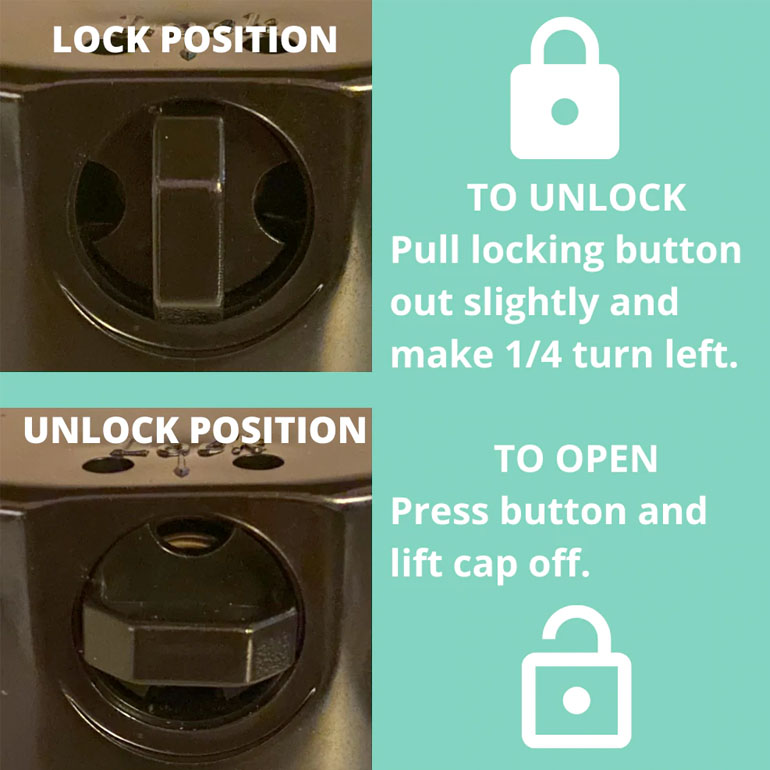 LOCK POSITION

UNLOCK POSITION

TO UNLOCK
Pull locking button out slightly and make 1/4 turn left.

TO OPEN
Press button and lift cap off.